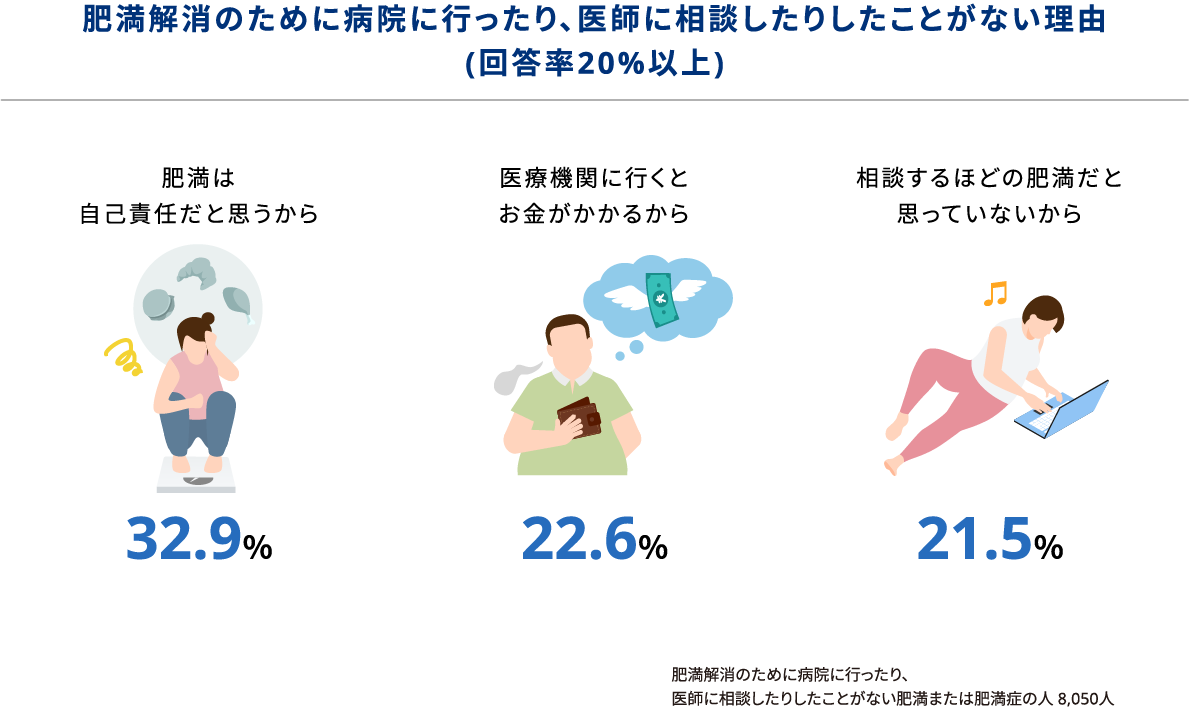 肥満解消のために病院に行ったり、医師に相談したりしたことがない理由
(回答率20%以上)

肥満は
自己責任だと思うから

32.9%

医療機関に行くと
お金がかかるから

22.6%

相談するほどの肥満だと
思っていないから

21.5%

肥満解消のために病院に行ったり、
医師に相談したりしたことがない肥満または肥満症の人 8,050人